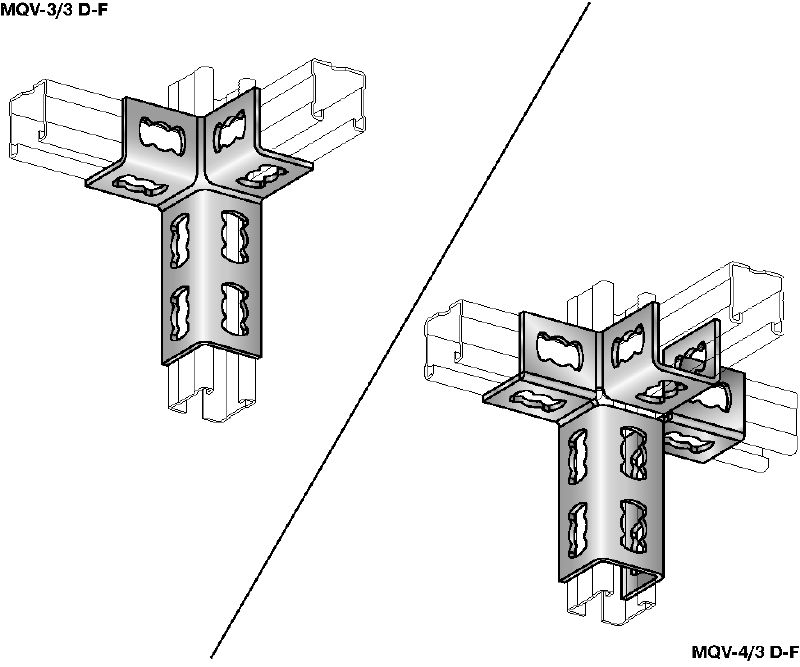 MQV-3/3 D-F

MQV-4/3 D-F